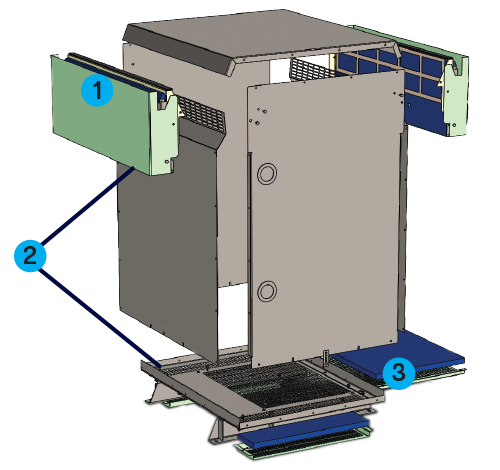 1
2
3